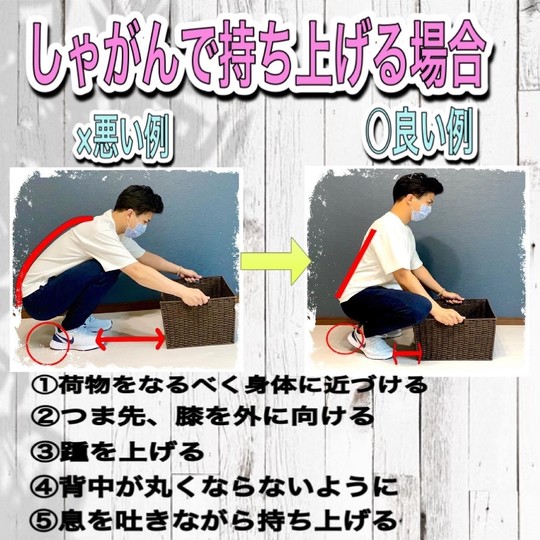 しゃがんで持ち上げる場合

×悪い例

〇良い例

①荷物をなるべく身体に近づける
②つま先、膝を外に向ける
③踵を上げる
④背中が丸くならないように
⑤息を吐きながら持ち上げる